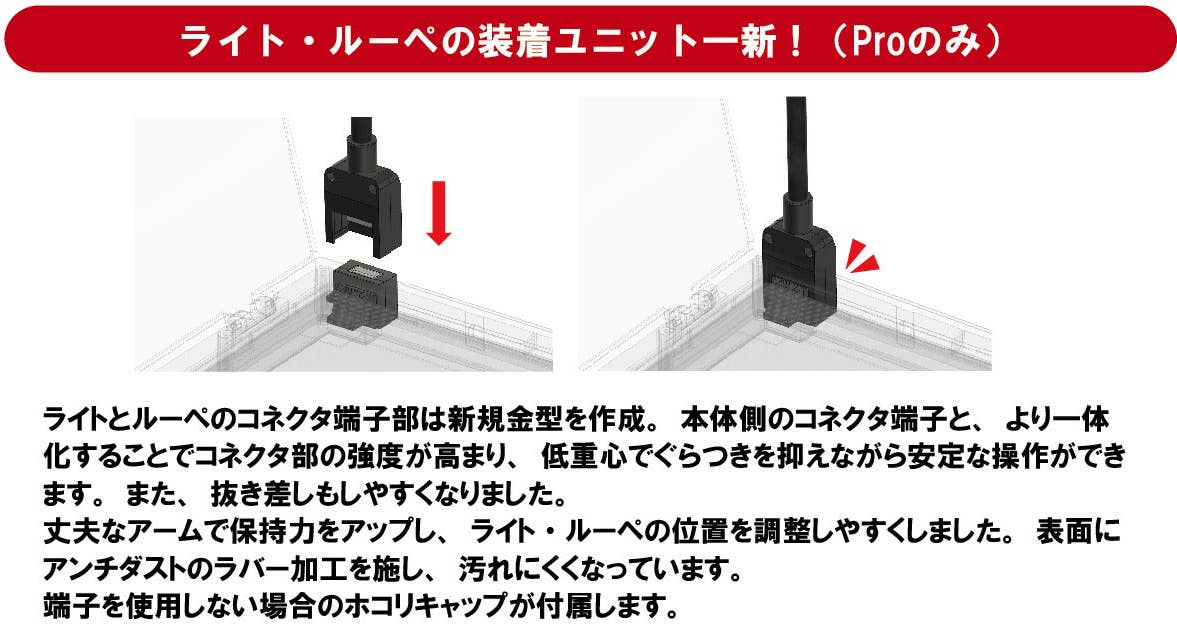 ライト・ルーペの装着ユニット一新！（Proのみ）

ライトとルーペのコネクタ端子部は新規金型を作成。本体側のコネクタ端子と、より一体化することでコネクタ部の強度が高まり、低重心でぐらつきを抑えながら安定な操作ができます。また、抜き差しもしやすくなりました。
丈夫なアームで保持力をアップし、ライト・ルーペの位置を調整しやすくしました。表面にアンチダストのラバー加工を施し、汚れにくくなっています。
端子を使用しない場合のホコリキャップが付属します。